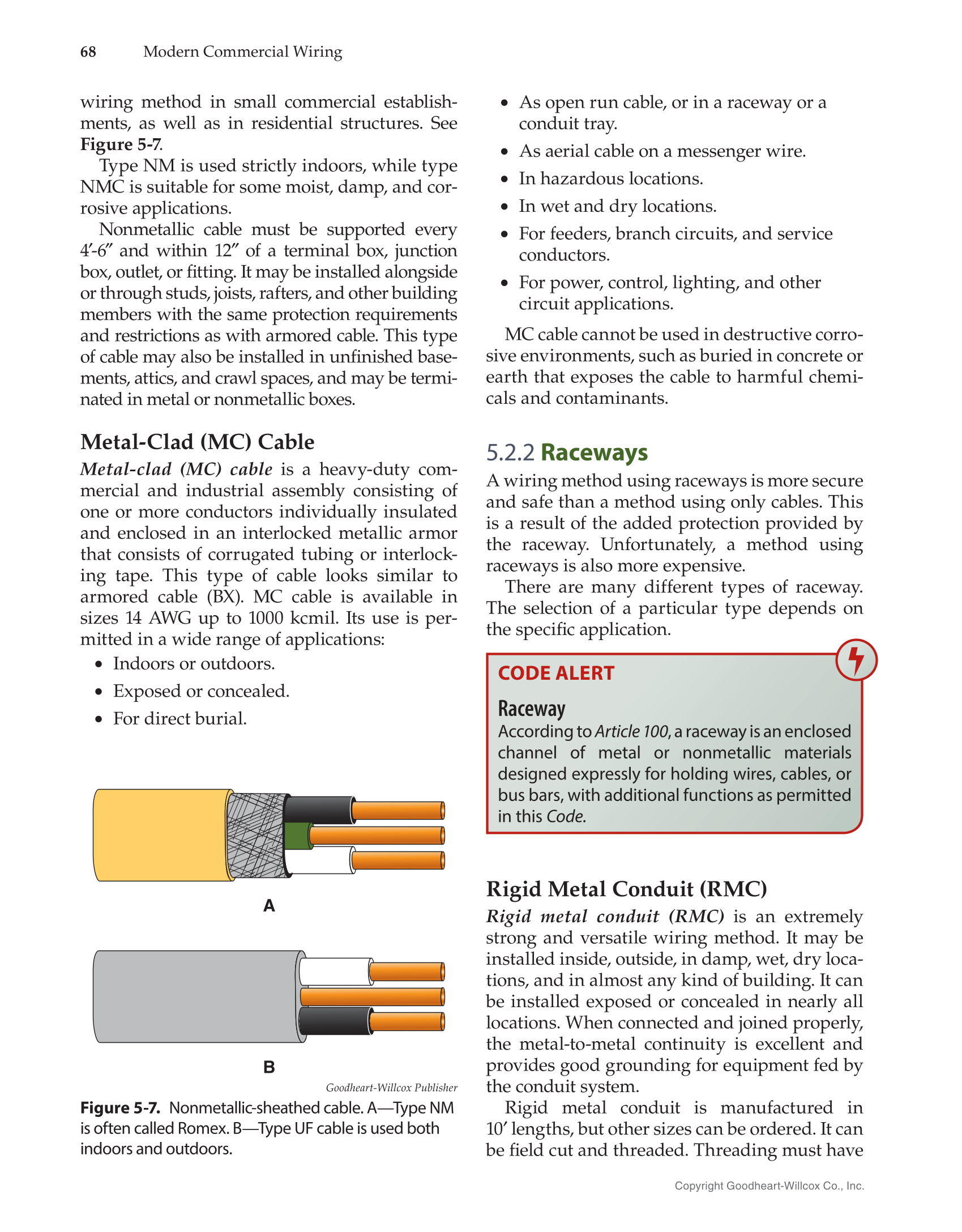 68 Modern Commercial Wiring

wiring method in small commercial establishments, as well as in residential structures. See Figure 5-7.

Type NM is used strictly indoors, while type NMC is suitable for some moist, damp, and corrosive applications.

Nonmetallic cable must be supported every 4′-6″ and within 12″ of a terminal box, junction box, outlet, or fitting. It may be installed alongside or through studs, joists, rafters, and other building members with the same protection requirements and restrictions as with armored cable. This type of cable may also be installed in unfinished basements, attics, and crawl spaces, and may be terminated in metal or nonmetallic boxes.

Metal-Clad (MC) Cable

Metal-clad (MC) cable is a heavy-duty commercial and industrial assembly consisting of one or more conductors individually insulated and enclosed in an interlocked metallic armor that consists of corrugated tubing or interlocking tape. This type of cable looks similar to armored cable (BX). MC cable is available in sizes 14 AWG up to 1000 kcmil. Its use is permitted in a wide range of applications:

• Indoors or outdoors.
• Exposed or concealed.
• For direct burial.

A

B

Goodheart-Willcox Publisher

Figure 5-7. Nonmetallic-sheathed cable. A—Type NM is often called Romex. B—Type UF cable is used both indoors and outdoors.

• As open run cable, or in a raceway or a conduit tray.
• As aerial cable on a messenger wire.
• In hazardous locations.
• In wet and dry locations.
• For feeders, branch circuits, and service conductors.
• For power, control, lighting, and other circuit applications.

MC cable cannot be used in destructive corrosive environments, such as buried in concrete or earth that exposes the cable to harmful chemicals and contaminants.

5.2.2 Raceways

A wiring method using raceways is more secure and safe than a method using only cables. This is a result of the added protection provided by the raceway. Unfortunately, a method using raceways is also more expensive.

There are many different types of raceway. The selection of a particular type depends on the specific application.

CODE ALERT

Raceway

According to Article 100, a raceway is an enclosed channel of metal or nonmetallic materials designed expressly for holding wires, cables, or bus bars, with additional functions as permitted in this Code.

Rigid Metal Conduit (RMC)

Rigid metal conduit (RMC) is an extremely strong and versatile wiring method. It may be installed inside, outside, in damp, wet, dry locations, and in almost any kind of building. It can be installed exposed or concealed in nearly all locations. When connected and joined properly, the metal-to-metal continuity is excellent and provides good grounding for equipment fed by the conduit system.

Rigid metal conduit is manufactured in 10′ lengths, but other sizes can be ordered. It can be field cut and threaded. Threading must have

Copyright Goodheart-Willcox Co., Inc.