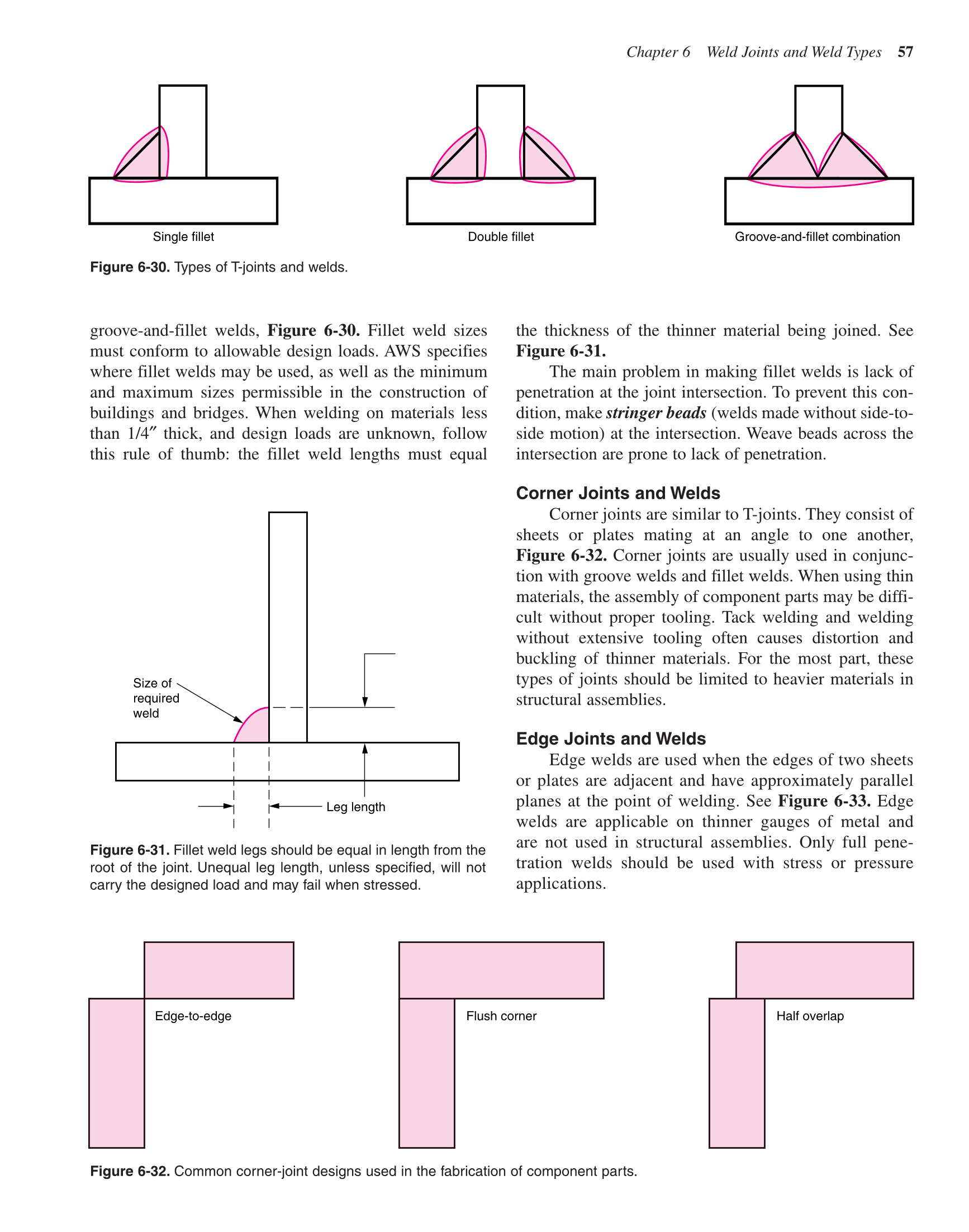 Chapter 6 Weld Joints and Weld Types 57

Single fillet

Double fillet

Groove-and-fillet combination

Figure 6-30. Types of T-joints and welds.

groove-and-fillet welds, Figure 6-30. Fillet weld sizes must conform to allowable design loads. AWS specifies where fillet welds may be used, as well as the minimum and maximum sizes permissible in the construction of buildings and bridges. When welding on materials less than 1/4″ thick, and design loads are unknown, follow this rule of thumb: the fillet weld lengths must equal

Size of required weld

Leg length

Figure 6-31. Fillet weld legs should be equal in length from the root of the joint. Unequal leg length, unless specified, will not carry the designed load and may fail when stressed.

the thickness of the thinner material being joined. See Figure 6-31.

The main problem in making fillet welds is lack of penetration at the joint intersection. To prevent this condition, make stringer beads (welds made without side-to-side motion) at the intersection. Weave beads across the intersection are prone to lack of penetration.

Corner Joints and Welds

Corner joints are similar to T-joints. They consist of sheets or plates mating at an angle to one another, Figure 6-32. Corner joints are usually used in conjunction with groove welds and fillet welds. When using thin materials, the assembly of component parts may be difficult without proper tooling. Tack welding and welding without extensive tooling often causes distortion and buckling of thinner materials. For the most part, these types of joints should be limited to heavier materials in structural assemblies.

Edge Joints and Welds

Edge welds are used when the edges of two sheets or plates are adjacent and have approximately parallel planes at the point of welding. See Figure 6-33. Edge welds are applicable on thinner gauges of metal and are not used in structural assemblies. Only full penetration welds should be used with stress or pressure applications.

Edge-to-edge

Flush corner

Half overlap

Figure 6-32. Common corner-joint designs used in the fabrication of component parts.