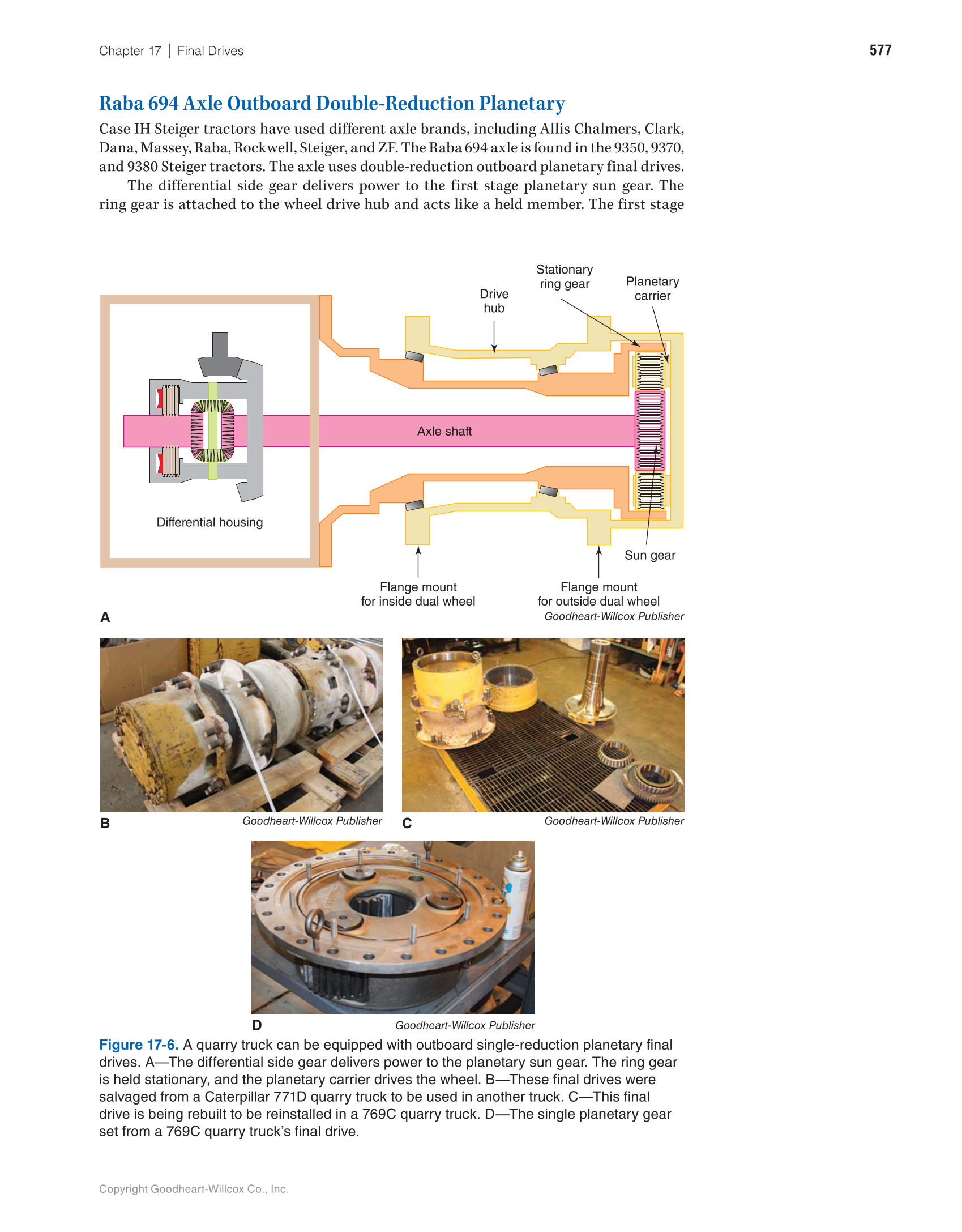 Chapter 17 | Final Drives

577

Raba 694 Axle Outboard Double-Reduction Planetary

Case IH Steiger tractors have used different axle brands, including Allis Chalmers, Clark, Dana, Massey, Raba, Rockwell, Steiger, and ZF. The Raba 694 axle is found in the 9350, 9370, and 9380 Steiger tractors. The axle uses double-reduction outboard planetary final drives.

The differential side gear delivers power to the first stage planetary sun gear. The ring gear is attached to the wheel drive hub and acts like a held member. The first stage

Stationary ring gear

Planetary carrier

Drive hub

Axle shaft

Differential housing

Sun gear

Flange mount for inside dual wheel

Flange mount for outside dual wheel

A

Goodheart-Willcox Publisher

B

Goodheart-Willcox Publisher

C

Goodheart-Willcox Publisher

D

Goodheart-Willcox Publisher

Figure 17-6. A quarry truck can be equipped with outboard single-reduction planetary final drives. A—The differential side gear delivers power to the planetary sun gear. The ring gear is held stationary, and the planetary carrier drives the wheel. B—These final drives were salvaged from a Caterpillar 771D quarry truck to be used in another truck. C—This final drive is being rebuilt to be reinstalled in a 769C quarry truck. D—The single planetary gear set from a 769C quarry truck's final drive.

Copyright Goodheart-Willcox Co., Inc.