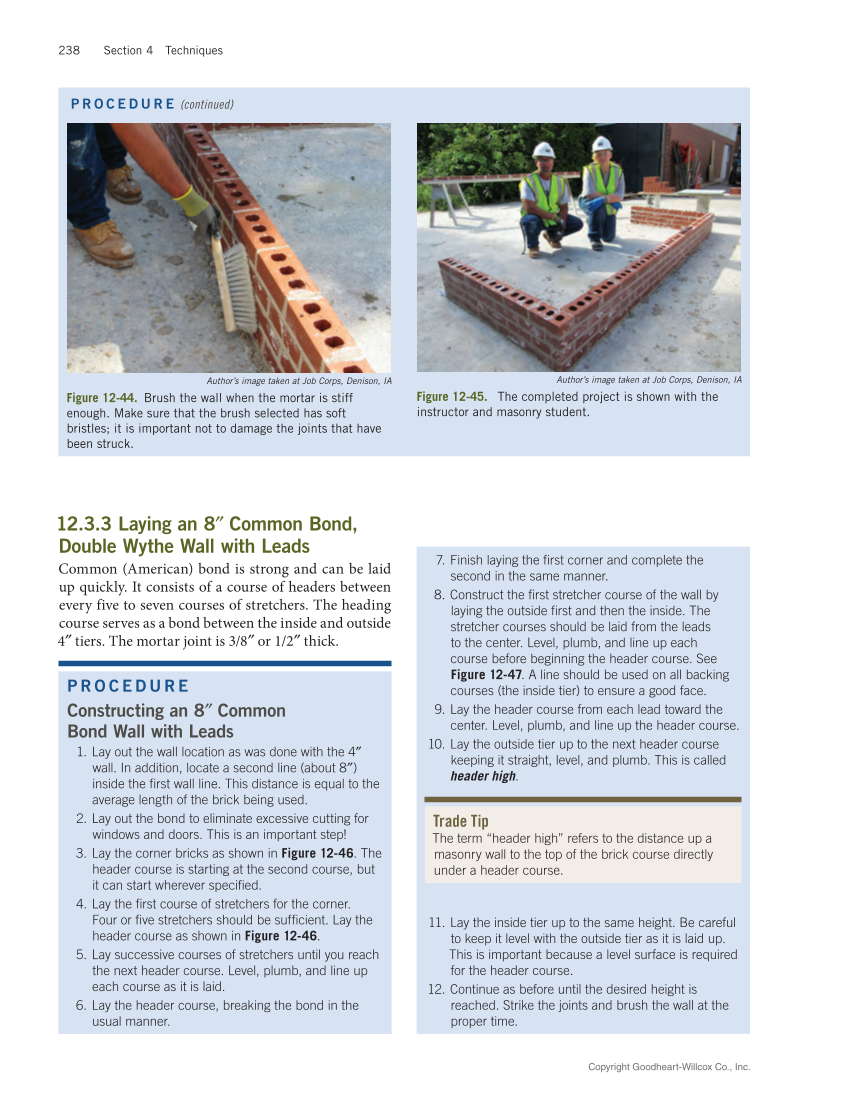 238 Section 4 Techniques

PROCEDURE (continued)

Author's image taken at Job Corps, Denison, IA

Figure 12-44. Brush the wall when the mortar is stiff enough. Make sure that the brush selected has soft bristles; it is important not to damage the joints that have been struck.

Author's image taken at Job Corps, Denison, IA

Figure 12-45. The completed project is shown with the instructor and masonry student.

12.3.3 Laying an 8″ Common Bond, Double Wythe Wall with Leads

Common (American) bond is strong and can be laid up quickly. It consists of a course of headers between every five to seven courses of stretchers. The heading course serves as a bond between the inside and outside 4″ tiers. The mortar joint is 3/8″ or 1/2″ thick.

PROCEDURE

Constructing an 8″ Common Bond Wall with Leads

1. Lay out the wall location as was done with the 4″ wall. In addition, locate a second line (about 8″) inside the first wall line. This distance is equal to the average length of the brick being used.
2. Lay out the bond to eliminate excessive cutting for windows and doors. This is an important step!
3. Lay the corner bricks as shown in Figure 12-46. The header course is starting at the second course, but it can start wherever specified.
4. Lay the first course of stretchers for the corner. Four or five stretchers should be sufficient. Lay the header course as shown in Figure 12-46.
5. Lay successive courses of stretchers until you reach the next header course. Level, plumb, and line up each course as it is laid.
6. Lay the header course, breaking the bond in the usual manner.
7. Finish laying the first corner and complete the second in the same manner.
8. Construct the first stretcher course of the wall by laying the outside first and then the inside. The stretcher courses should be laid from the leads to the center. Level, plumb, and line up each course before beginning the header course. See Figure 12-47. A line should be used on all backing courses (the inside tier) to ensure a good face.
9. Lay the header course from each lead toward the center. Level, plumb, and line up the header course.
10. Lay the outside tier up to the next header course keeping it straight, level, and plumb. This is called header high.

Trade Tip
The term "header high" refers to the distance up a masonry wall to the top of the brick course directly under a header course.

11. Lay the inside tier up to the same height. Be careful to keep it level with the outside tier as it is laid up. This is important because a level surface is required for the header course.
12. Continue as before until the desired height is reached. Strike the joints and brush the wall at the proper time.

Copyright Goodheart-Willcox Co., Inc.