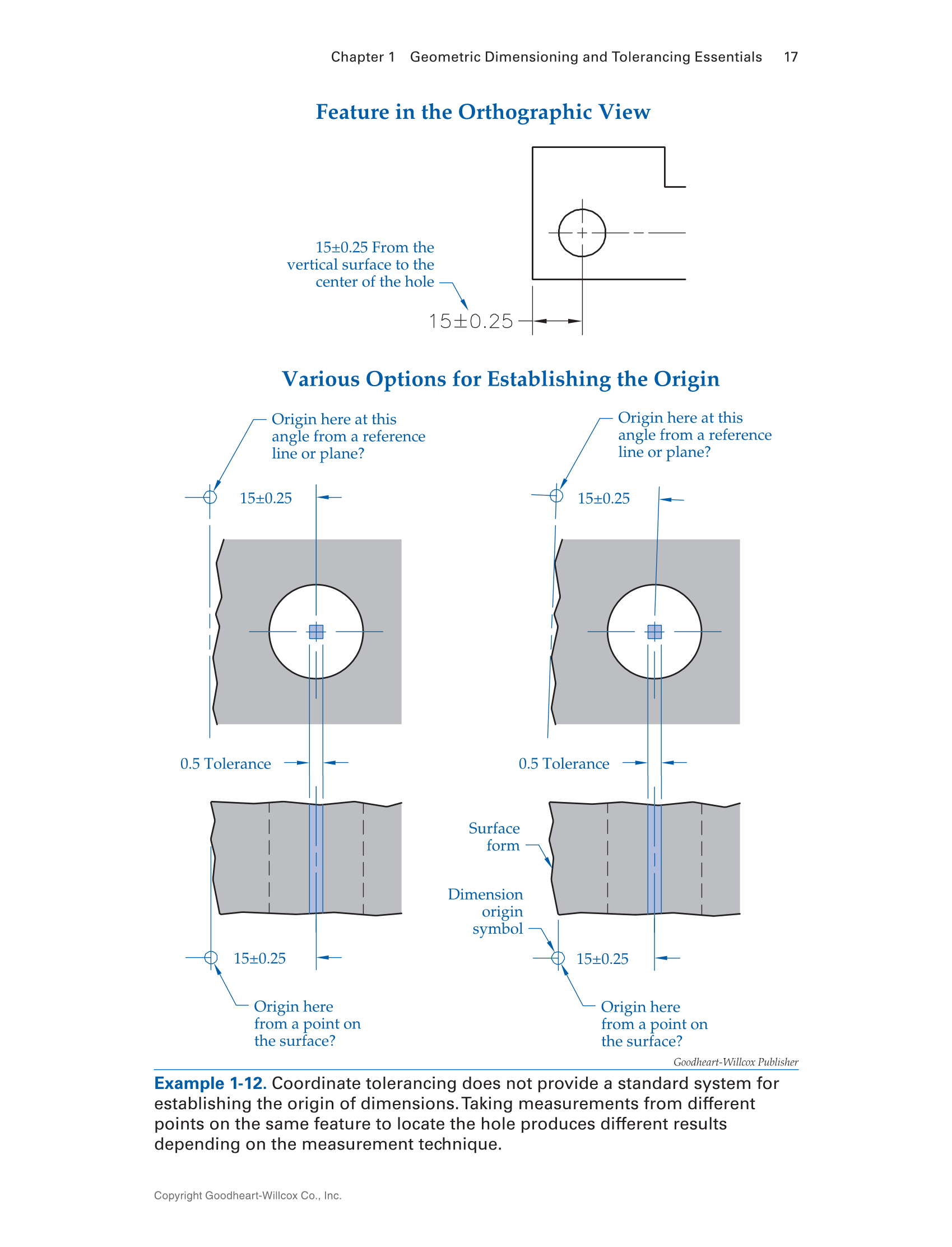 Chapter 1 Geometric Dimensioning and Tolerancing Essentials 17

Feature in the Orthographic View

15±0.25 From the vertical surface to the center of the hole

15±0.25

Various Options for Establishing the Origin

Origin here at this angle from a reference line or plane?

15±0.25

0.5 Tolerance

15±0.25

Origin here from a point on the surface?

Origin here at this angle from a reference line or plane?

15±0.25

0.5 Tolerance

Surface form

Dimension origin symbol

15±0.25

Origin here from a point on the surface?

Goodheart-Willcox Publisher

Example 1-12. Coordinate tolerancing does not provide a standard system for establishing the origin of dimensions. Taking measurements from different points on the same feature to locate the hole produces different results depending on the measurement technique.

Copyright Goodheart-Willcox Co., Inc.