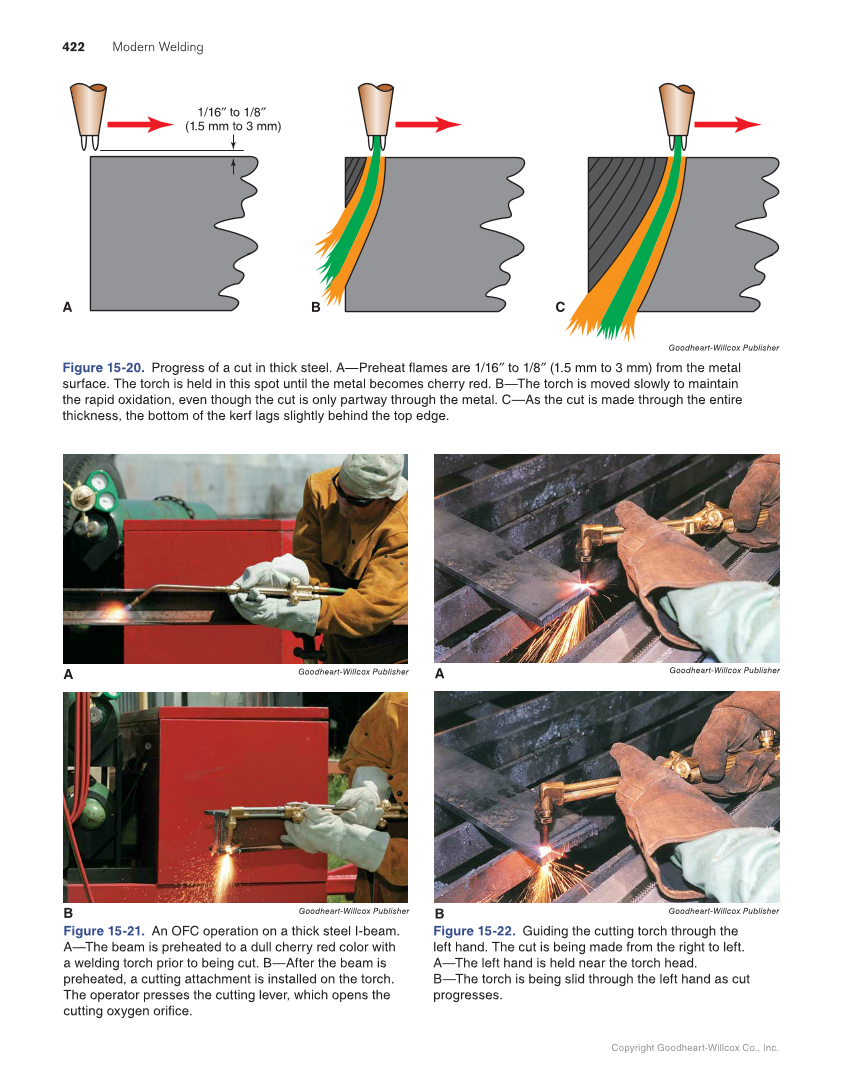 422 Modern Welding

1/16″ to 1/8″
(1.5 mm to 3 mm)

A

B

C

Goodheart-Willcox Publisher

Figure 15-20. Progress of a cut in thick steel. A—Preheat flames are 1/16″ to 1/8″ (1.5 mm to 3 mm) from the metal surface. The torch is held in this spot until the metal becomes cherry red. B—The torch is moved slowly to maintain the rapid oxidation, even though the cut is only partway through the metal. C—As the cut is made through the entire thickness, the bottom of the kerf lags slightly behind the top edge.

A Goodheart-Willcox Publisher

B Goodheart-Willcox Publisher

Figure 15-21. An OFC operation on a thick steel I-beam. A—The beam is preheated to a dull cherry red color with a welding torch prior to being cut. B—After the beam is preheated, a cutting attachment is installed on the torch. The operator presses the cutting lever, which opens the cutting oxygen orifice.

A Goodheart-Willcox Publisher

B Goodheart-Willcox Publisher

Figure 15-22. Guiding the cutting torch through the left hand. The cut is being made from the right to left.
A—The left hand is held near the torch head.
B—The torch is being slid through the left hand as cut progresses.

Copyright Goodheart-Willcox Co., Inc.