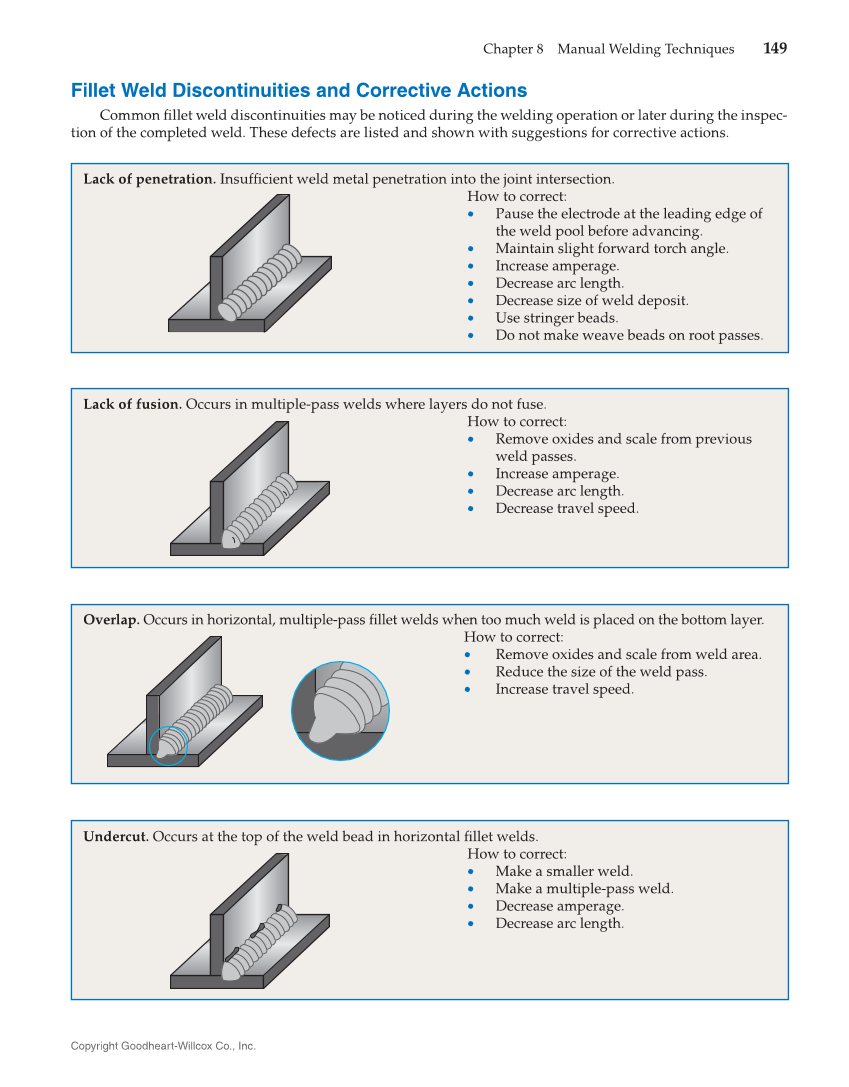 Chapter 8 Manual Welding Techniques 149

Fillet Weld Discontinuities and Corrective Actions

Common fillet weld discontinuities may be noticed during the welding operation or later during the inspection of the completed weld. These defects are listed and shown with suggestions for corrective actions.

Lack of penetration. Insufficient weld metal penetration into the joint intersection.
How to correct:
• Pause the electrode at the leading edge of the weld pool before advancing.
• Maintain slight forward torch angle.
• Increase amperage.
• Decrease arc length.
• Decrease size of weld deposit.
• Use stringer beads.
• Do not make weave beads on root passes.

Lack of fusion. Occurs in multiple-pass welds where layers do not fuse.
How to correct:
• Remove oxides and scale from previous weld passes.
• Increase amperage.
• Decrease arc length.
• Decrease travel speed.

Overlap. Occurs in horizontal, multiple-pass fillet welds when too much weld is placed on the bottom layer.
How to correct:
• Remove oxides and scale from weld area.
• Reduce the size of the weld pass.
• Increase travel speed.

Undercut. Occurs at the top of the weld bead in horizontal fillet welds.
How to correct:
• Make a smaller weld.
• Make a multiple-pass weld.
• Decrease amperage.
• Decrease arc length.

Copyright Goodheart-Willcox Co., Inc.