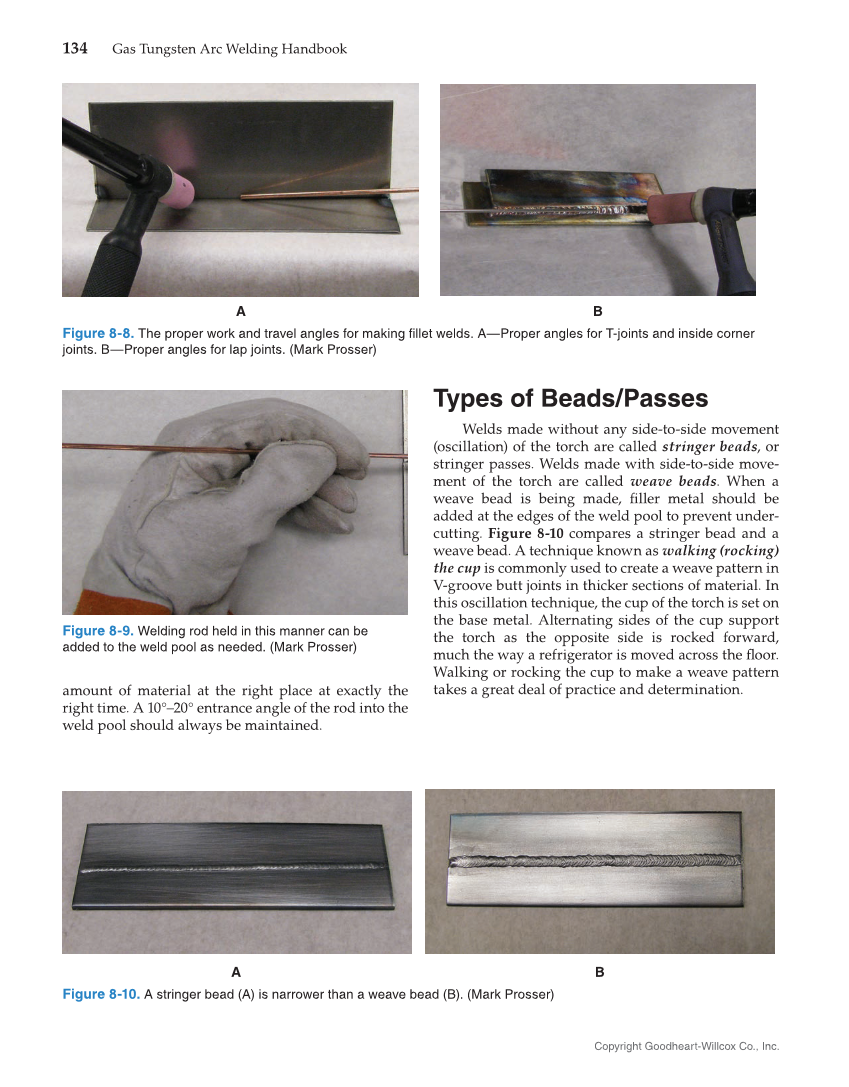 134 Gas Tungsten Arc Welding Handbook

A

B

Figure 8-8. The proper work and travel angles for making fillet welds. A—Proper angles for T-joints and inside corner joints. B—Proper angles for lap joints. (Mark Prosser)

Figure 8-9. Welding rod held in this manner can be added to the weld pool as needed. (Mark Prosser)

amount of material at the right place at exactly the right time. A 10°–20° entrance angle of the rod into the weld pool should always be maintained.

Types of Beads/Passes

Welds made without any side-to-side movement (oscillation) of the torch are called stringer beads, or stringer passes. Welds made with side-to-side movement of the torch are called weave beads. When a weave bead is being made, filler metal should be added at the edges of the weld pool to prevent undercutting. Figure 8-10 compares a stringer bead and a weave bead. A technique known as walking (rocking) the cup is commonly used to create a weave pattern in V-groove butt joints in thicker sections of material. In this oscillation technique, the cup of the torch is set on the base metal. Alternating sides of the cup support the torch as the opposite side is rocked forward, much the way a refrigerator is moved across the floor. Walking or rocking the cup to make a weave pattern takes a great deal of practice and determination.

A

B

Figure 8-10. A stringer bead (A) is narrower than a weave bead (B). (Mark Prosser)

Copyright Goodheart-Willcox Co., Inc.