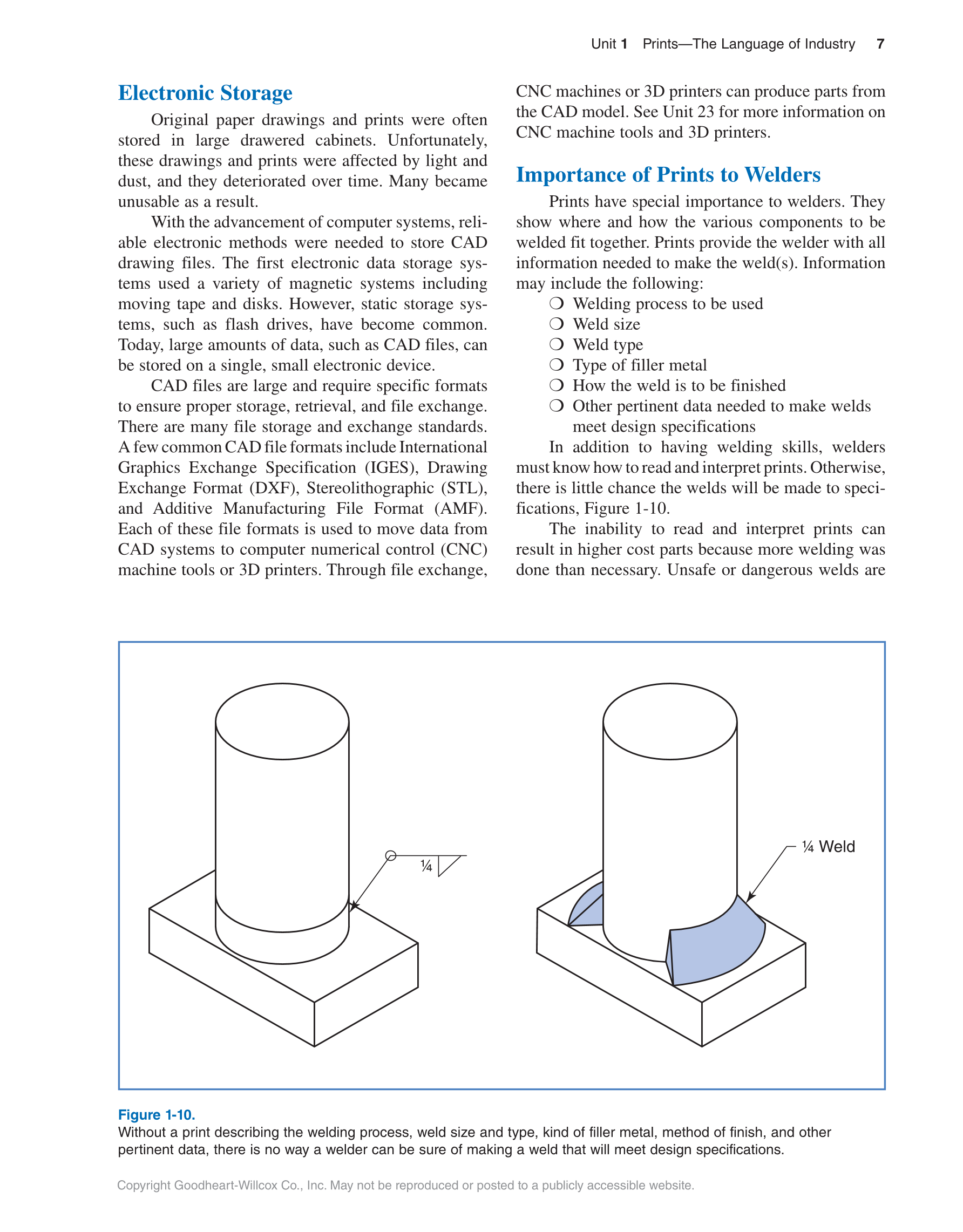 Unit 1 Prints—The Language of Industry 7

Electronic Storage

Original paper drawings and prints were often stored in large drawered cabinets. Unfortunately, these drawings and prints were affected by light and dust, and they deteriorated over time. Many became unusable as a result.

With the advancement of computer systems, reliable electronic methods were needed to store CAD drawing files. The first electronic data storage systems used a variety of magnetic systems including moving tape and disks. However, static storage systems, such as flash drives, have become common. Today, large amounts of data, such as CAD files, can be stored on a single, small electronic device.

CAD files are large and require specific formats to ensure proper storage, retrieval, and file exchange. There are many file storage and exchange standards. A few common CAD file formats include International Graphics Exchange Specification (IGES), Drawing Exchange Format (DXF), Stereolithographic (STL), and Additive Manufacturing File Format (AMF). Each of these file formats is used to move data from CAD systems to computer numerical control (CNC) machine tools or 3D printers. Through file exchange, CNC machines or 3D printers can produce parts from the CAD model. See Unit 23 for more information on CNC machine tools and 3D printers.

Importance of Prints to Welders

Prints have special importance to welders. They show where and how the various components to be welded fit together. Prints provide the welder with all information needed to make the weld(s). Information may include the following:

❍ Welding process to be used
❍ Weld size
❍ Weld type
❍ Type of filler metal
❍ How the weld is to be finished
❍ Other pertinent data needed to make welds meet design specifications

In addition to having welding skills, welders must know how to read and interpret prints. Otherwise, there is little chance the welds will be made to specifications, Figure 1-10.

The inability to read and interpret prints can result in higher cost parts because more welding was done than necessary. Unsafe or dangerous welds are

¼

¼ Weld

Figure 1-10.
Without a print describing the welding process, weld size and type, kind of filler metal, method of finish, and other pertinent data, there is no way a welder can be sure of making a weld that will meet design specifications.

Copyright Goodheart-Willcox Co., Inc. May not be reproduced or posted to a publicly accessible website.