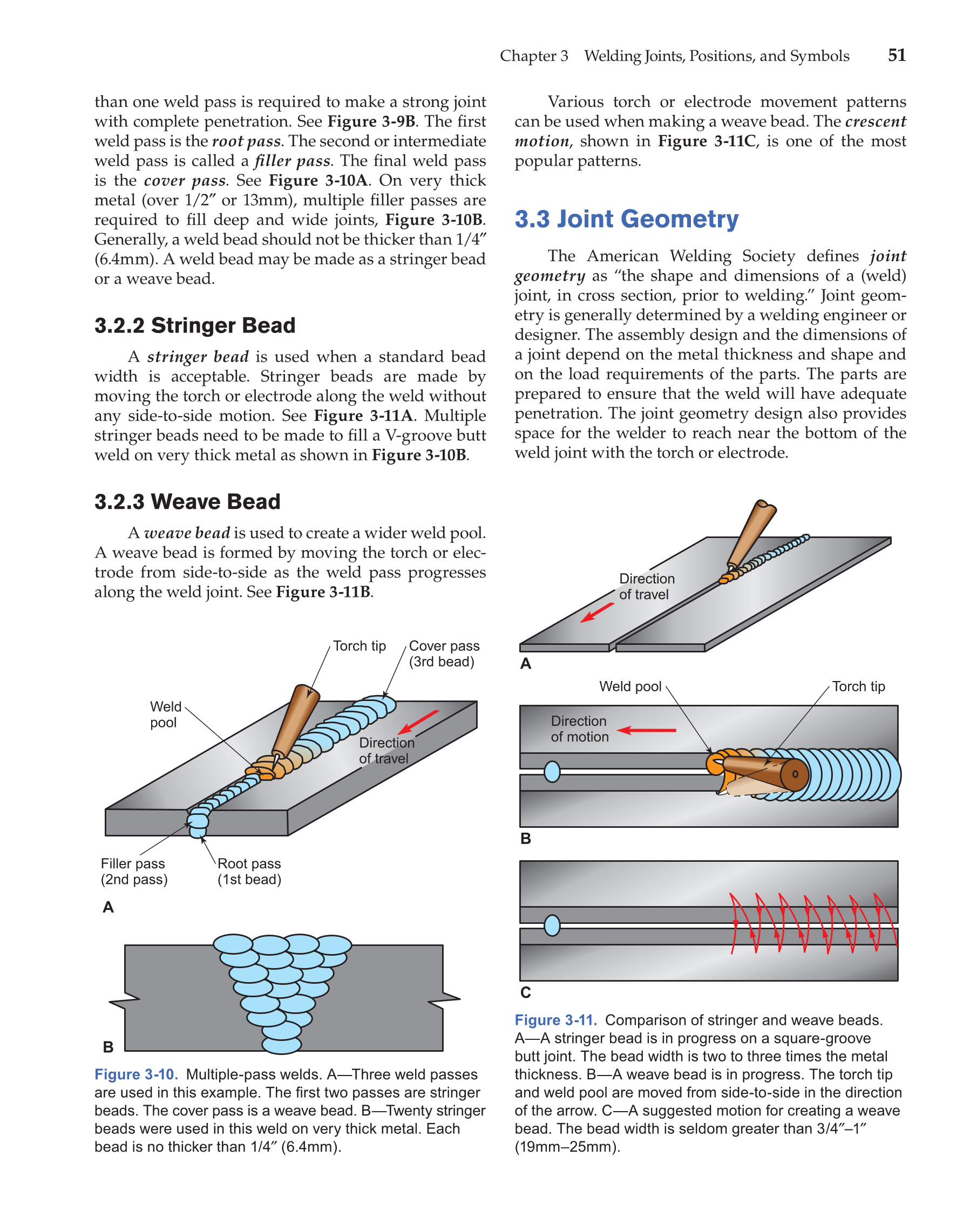 Chapter 3 Welding Joints, Positions, and Symbols 51

than one weld pass is required to make a strong joint with complete penetration. See Figure 3-9B. The first weld pass is the root pass. The second or intermediate weld pass is called a filler pass. The final weld pass is the cover pass. See Figure 3-10A. On very thick metal (over 1/2″ or 13mm), multiple filler passes are required to fill deep and wide joints, Figure 3-10B. Generally, a weld bead should not be thicker than 1/4″ (6.4mm). A weld bead may be made as a stringer bead or a weave bead.

3.2.2 Stringer Bead

A stringer bead is used when a standard bead width is acceptable. Stringer beads are made by moving the torch or electrode along the weld without any side-to-side motion. See Figure 3-11A. Multiple stringer beads need to be made to fill a V-groove butt weld on very thick metal as shown in Figure 3-10B.

3.2.3 Weave Bead

A weave bead is used to create a wider weld pool. A weave bead is formed by moving the torch or electrode from side-to-side as the weld pass progresses along the weld joint. See Figure 3-11B.

Torch tip
Cover pass (3rd bead)
Weld pool
Direction of travel
Filler pass (2nd pass)
Root pass (1st bead)
A
B

Figure 3-10. Multiple-pass welds. A—Three weld passes are used in this example. The first two passes are stringer beads. The cover pass is a weave bead. B—Twenty stringer beads were used in this weld on very thick metal. Each bead is no thicker than 1/4″ (6.4mm).

Various torch or electrode movement patterns can be used when making a weave bead. The crescent motion, shown in Figure 3-11C, is one of the most popular patterns.

3.3 Joint Geometry

The American Welding Society defines joint geometry as “the shape and dimensions of a (weld) joint, in cross section, prior to welding.” Joint geometry is generally determined by a welding engineer or designer. The assembly design and the dimensions of a joint depend on the metal thickness and shape and on the load requirements of the parts. The parts are prepared to ensure that the weld will have adequate penetration. The joint geometry design also provides space for the welder to reach near the bottom of the weld joint with the torch or electrode.

Direction of travel
A
Weld pool
Torch tip
Direction of motion
B
C

Figure 3-11. Comparison of stringer and weave beads. A—A stringer bead is in progress on a square-groove butt joint. The bead width is two to three times the metal thickness. B—A weave bead is in progress. The torch tip and weld pool are moved from side-to-side in the direction of the arrow. C—A suggested motion for creating a weave bead. The bead width is seldom greater than 3/4″–1″ (19mm–25mm).