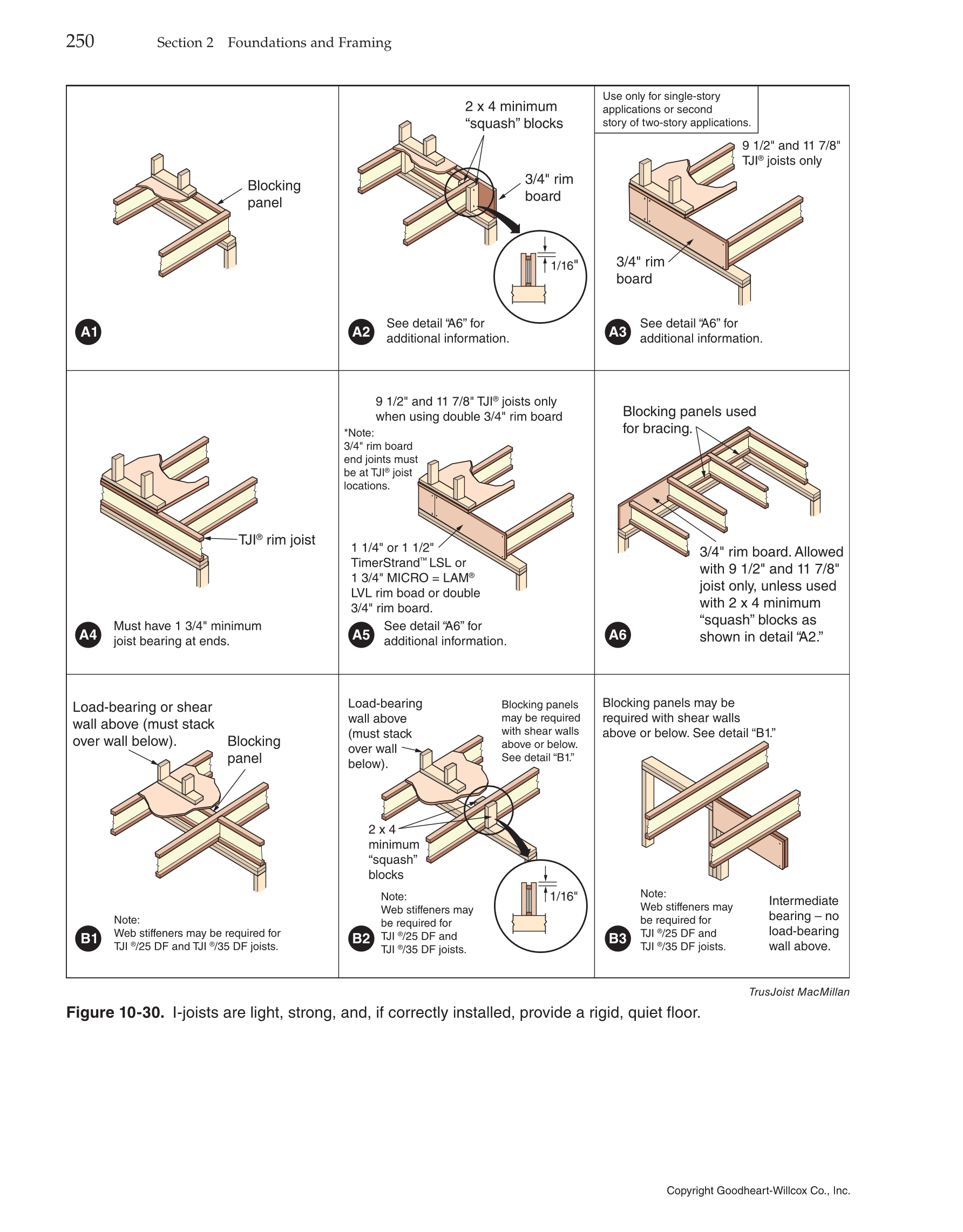 250 Section 2 Foundations and Framing

Blocking panel

A1

2 x 4 minimum "squash" blocks

3/4" rim board

1/16"

A2 See detail "A6" for additional information.

Use only for single-story applications or second story of two-story applications.

9 1/2" and 11 7/8" TJI® joists only

3/4" rim board

A3 See detail "A6" for additional information.

TJI® rim joist

A4 Must have 1 3/4" minimum joist bearing at ends.

9 1/2" and 11 7/8" TJI® joists only when using double 3/4" rim board

*Note: 3/4" rim board end joints must be at TJI® joist locations.

1 1/4" or 1 1/2" TimerStrand™ LSL or 1 3/4" MICRO = LAM® LVL rim boad or double 3/4" rim board.

A5 See detail "A6" for additional information.

Blocking panels used for bracing.

3/4" rim board. Allowed with 9 1/2" and 11 7/8" joist only, unless used with 2 x 4 minimum "squash" blocks as shown in detail "A2."

A6

Load-bearing or shear wall above (must stack over wall below).

Blocking panel

B1 Note: Web stiffeners may be required for TJI ®/25 DF and TJI ®/35 DF joists.

Load-bearing wall above (must stack over wall below).

Blocking panels may be required with shear walls above or below. See detail "B1."

2 x 4 minimum "squash" blocks

1/16"

B2 Note: Web stiffeners may be required for TJI ®/25 DF and TJI ®/35 DF joists.

Blocking panels may be required with shear walls above or below. See detail "B1."

B3 Note: Web stiffeners may be required for TJI ®/25 DF and TJI ®/35 DF joists.

Intermediate bearing – no load-bearing wall above.

TrusJoist MacMillan

Figure 10-30. I-joists are light, strong, and, if correctly installed, provide a rigid, quiet floor.

Copyright Goodheart-Willcox Co., Inc.