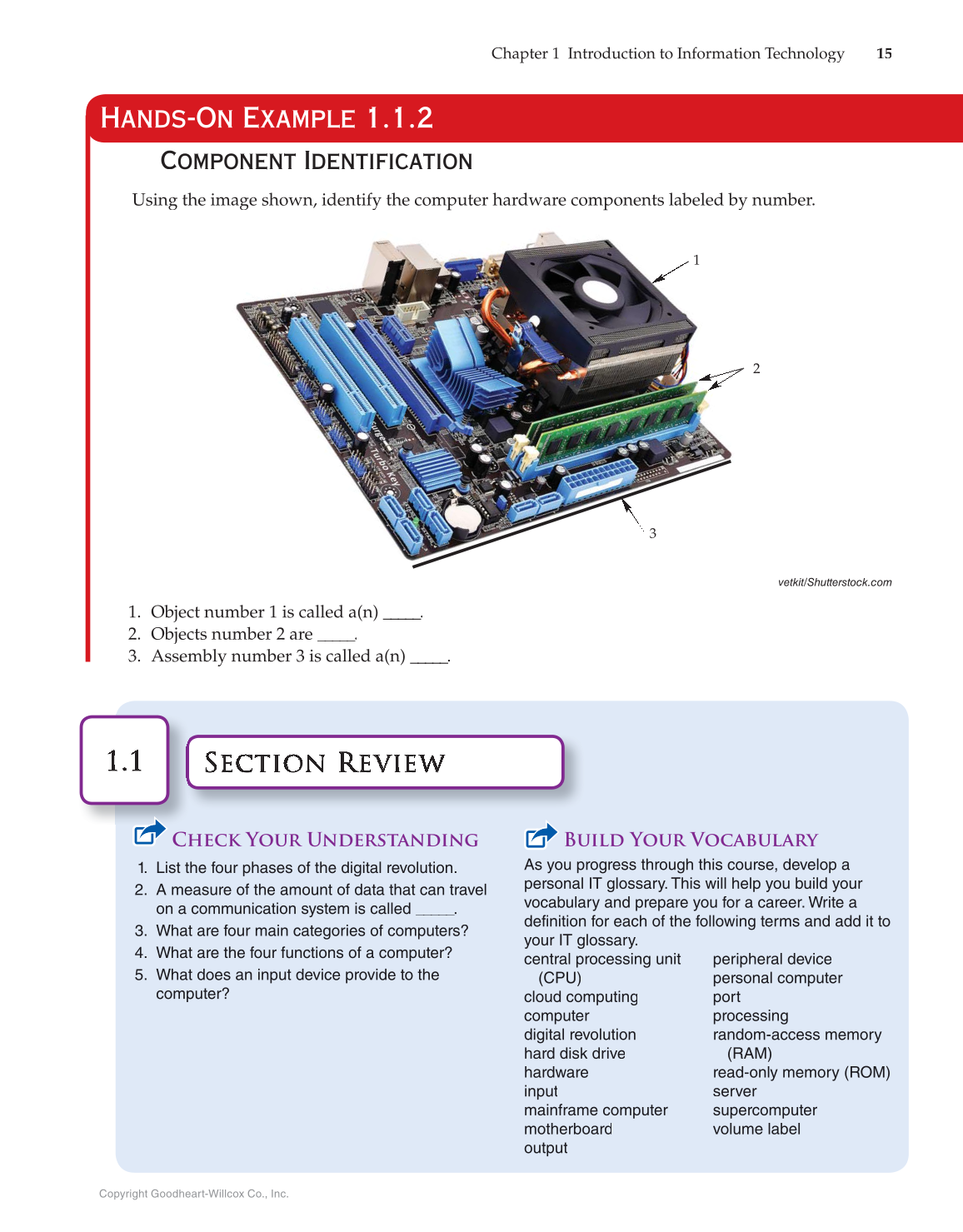 Chapter 1 Introduction to Information Technology 15

HANDS-ON EXAMPLE 1.1.2

COMPONENT IDENTIFICATION

Using the image shown, identify the computer hardware components labeled by number.

1

2

3

vetkit/Shutterstock.com

1. Object number 1 is called a(n) _____.
2. Objects number 2 are _____.
3. Assembly number 3 is called a(n) _____.

1.1

SECTION REVIEW

CHECK YOUR UNDERSTANDING

1. List the four phases of the digital revolution.
2. A measure of the amount of data that can travel on a communication system is called _____.
3. What are four main categories of computers?
4. What are the four functions of a computer?
5. What does an input device provide to the computer?

BUILD YOUR VOCABULARY

As you progress through this course, develop a personal IT glossary. This will help you build your vocabulary and prepare you for a career. Write a definition for each of the following terms and add it to your IT glossary.

central processing unit (CPU)
cloud computing
computer
digital revolution
hard disk drive
hardware
input
mainframe computer
motherboard
output

peripheral device
personal computer
port
processing
random-access memory (RAM)
read-only memory (ROM)
server
supercomputer
volume label

Copyright Goodheart-Willcox Co., Inc.