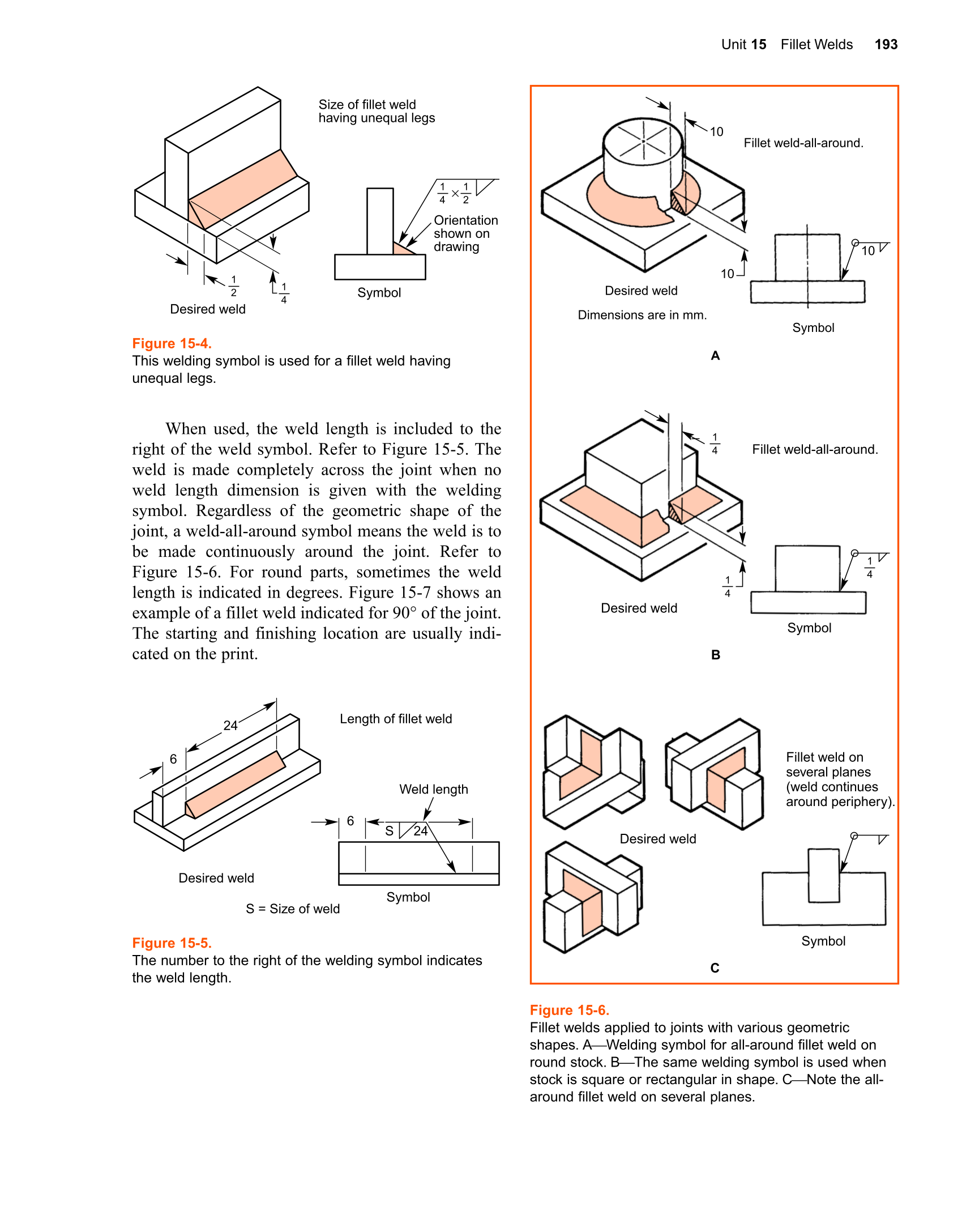 Unit 15 Fillet Welds 193

Size of fillet weld having unequal legs

$\frac{1}{4} \times \frac{1}{2}$

Orientation shown on drawing

$\frac{1}{2}$

$\frac{1}{4}$

Desired weld

Symbol

Figure 15-4.
This welding symbol is used for a fillet weld having unequal legs.

When used, the weld length is included to the right of the weld symbol. Refer to Figure 15-5. The weld is made completely across the joint when no weld length dimension is given with the welding symbol. Regardless of the geometric shape of the joint, a weld-all-around symbol means the weld is to be made continuously around the joint. Refer to Figure 15-6. For round parts, sometimes the weld length is indicated in degrees. Figure 15-7 shows an example of a fillet weld indicated for 90° of the joint. The starting and finishing location are usually indicated on the print.

24

6

Length of fillet weld

Weld length

6

S

24

Desired weld

Symbol

S = Size of weld

Figure 15-5.
The number to the right of the welding symbol indicates the weld length.

10

Fillet weld-all-around.

10

10

Desired weld

Dimensions are in mm.

Symbol

A

$\frac{1}{4}$

Fillet weld-all-around.

$\frac{1}{4}$

$\frac{1}{4}$

Desired weld

Symbol

B

Fillet weld on several planes (weld continues around periphery).

Desired weld

Symbol

C

Figure 15-6.
Fillet welds applied to joints with various geometric shapes. A—Welding symbol for all-around fillet weld on round stock. B—The same welding symbol is used when stock is square or rectangular in shape. C—Note the all-around fillet weld on several planes.