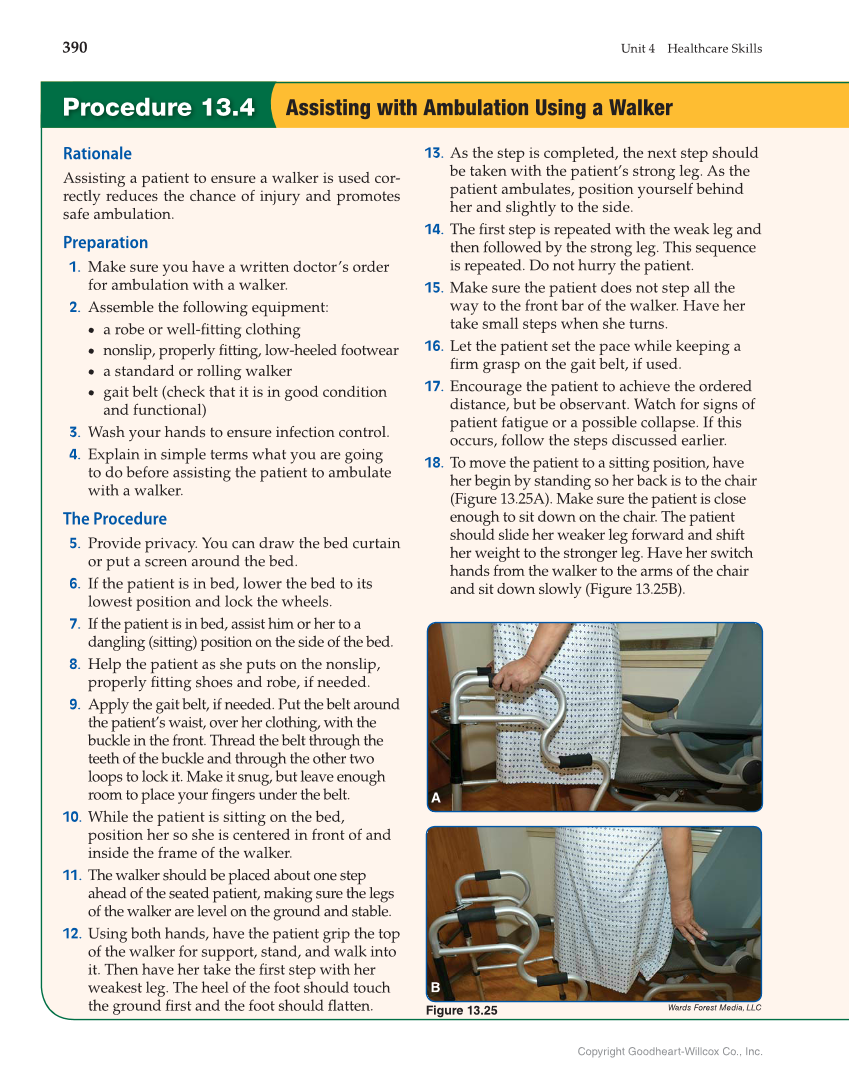 390

Unit 4 Healthcare Skills

Procedure 13.4 Assisting with Ambulation Using a Walker

Rationale

Assisting a patient to ensure a walker is used correctly reduces the chance of injury and promotes safe ambulation.

Preparation

1. Make sure you have a written doctor's order for ambulation with a walker.
2. Assemble the following equipment:
• a robe or well-fitting clothing
• nonslip, properly fitting, low-heeled footwear
• a standard or rolling walker
• gait belt (check that it is in good condition and functional)
3. Wash your hands to ensure infection control.
4. Explain in simple terms what you are going to do before assisting the patient to ambulate with a walker.

The Procedure

5. Provide privacy. You can draw the bed curtain or put a screen around the bed.
6. If the patient is in bed, lower the bed to its lowest position and lock the wheels.
7. If the patient is in bed, assist him or her to a dangling (sitting) position on the side of the bed.
8. Help the patient as she puts on the nonslip, properly fitting shoes and robe, if needed.
9. Apply the gait belt, if needed. Put the belt around the patient's waist, over her clothing, with the buckle in the front. Thread the belt through the teeth of the buckle and through the other two loops to lock it. Make it snug, but leave enough room to place your fingers under the belt.
10. While the patient is sitting on the bed, position her so she is centered in front of and inside the frame of the walker.
11. The walker should be placed about one step ahead of the seated patient, making sure the legs of the walker are level on the ground and stable.
12. Using both hands, have the patient grip the top of the walker for support, stand, and walk into it. Then have her take the first step with her weakest leg. The heel of the foot should touch the ground first and the foot should flatten.
13. As the step is completed, the next step should be taken with the patient's strong leg. As the patient ambulates, position yourself behind her and slightly to the side.
14. The first step is repeated with the weak leg and then followed by the strong leg. This sequence is repeated. Do not hurry the patient.
15. Make sure the patient does not step all the way to the front bar of the walker. Have her take small steps when she turns.
16. Let the patient set the pace while keeping a firm grasp on the gait belt, if used.
17. Encourage the patient to achieve the ordered distance, but be observant. Watch for signs of patient fatigue or a possible collapse. If this occurs, follow the steps discussed earlier.
18. To move the patient to a sitting position, have her begin by standing so her back is to the chair (Figure 13.25A). Make sure the patient is close enough to sit down on the chair. The patient should slide her weaker leg forward and shift her weight to the stronger leg. Have her switch hands from the walker to the arms of the chair and sit down slowly (Figure 13.25B).

A

B

Figure 13.25

Wards Forest Media, LLC

Copyright Goodheart-Willcox Co., Inc.