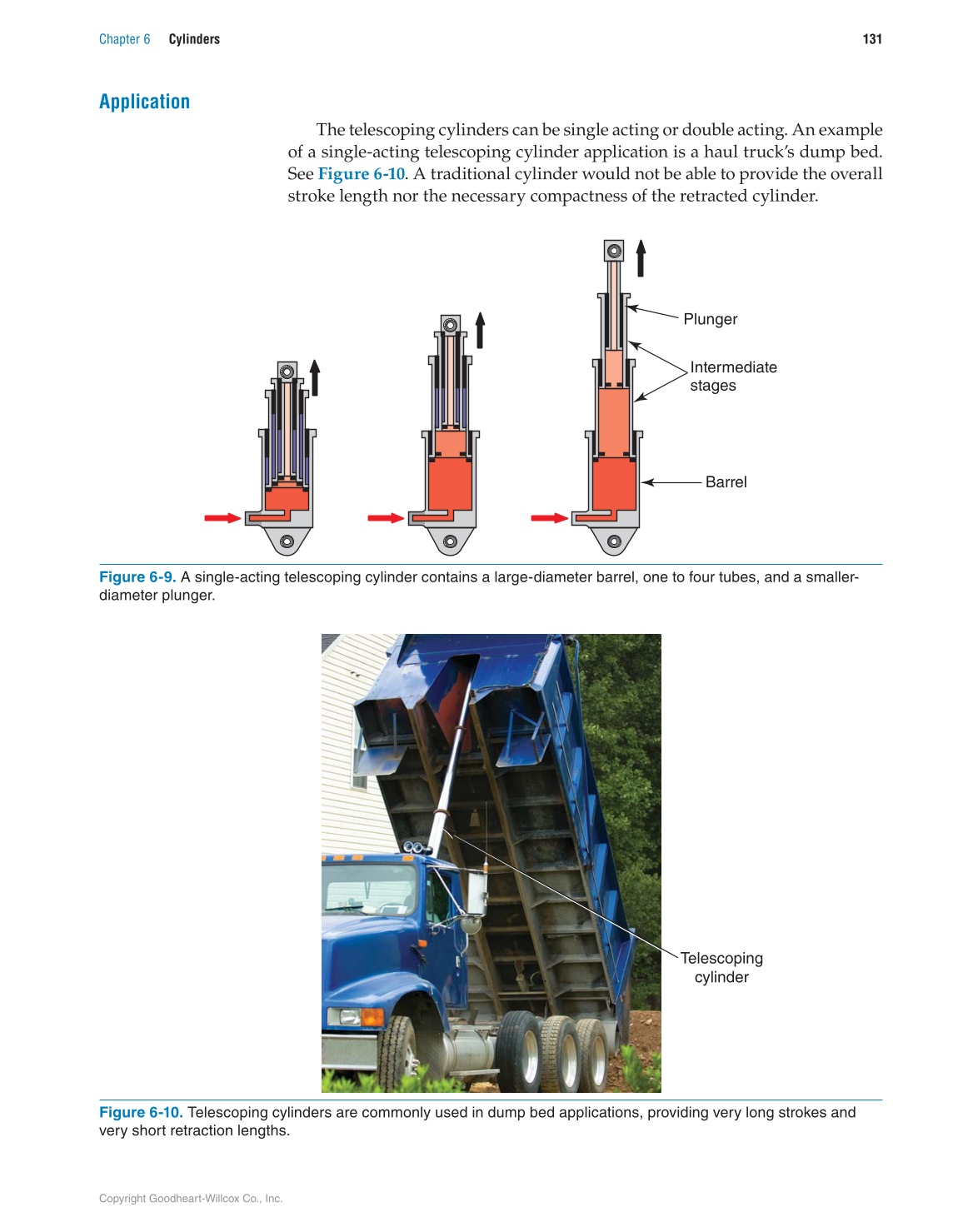 Chapter 6 Cylinders 131

Application

The telescoping cylinders can be single acting or double acting. An example of a single-acting telescoping cylinder application is a haul truck's dump bed. See Figure 6-10. A traditional cylinder would not be able to provide the overall stroke length nor the necessary compactness of the retracted cylinder.

Plunger

Intermediate stages

Barrel

Figure 6-9. A single-acting telescoping cylinder contains a large-diameter barrel, one to four tubes, and a smaller-diameter plunger.

Telescoping cylinder

Figure 6-10. Telescoping cylinders are commonly used in dump bed applications, providing very long strokes and very short retraction lengths.

Copyright Goodheart-Willcox Co., Inc.