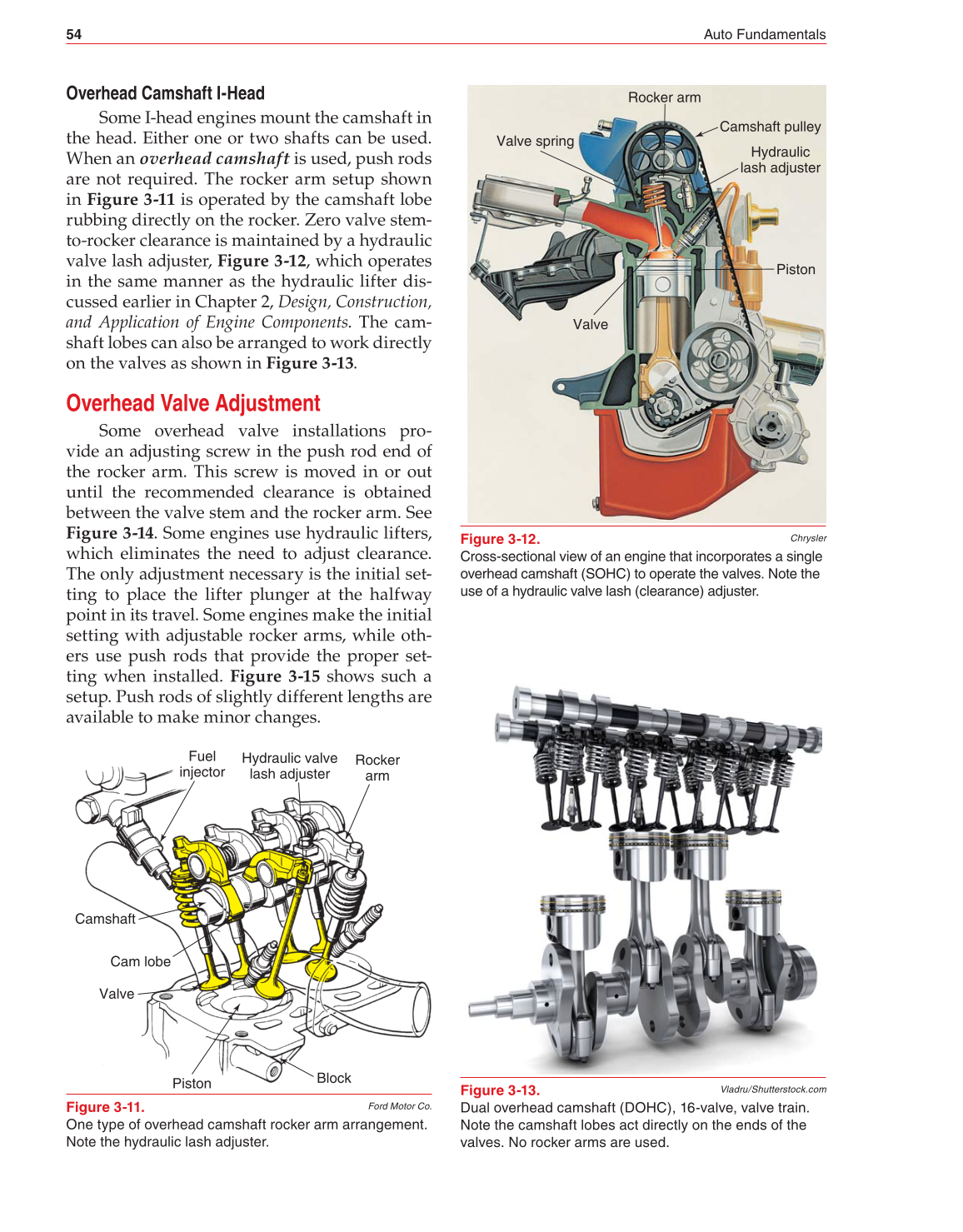 54 Auto Fundamentals

Overhead Camshaft I-Head

Some I-head engines mount the camshaft in the head. Either one or two shafts can be used. When an overhead camshaft is used, push rods are not required. The rocker arm setup shown in Figure 3-11 is operated by the camshaft lobe rubbing directly on the rocker. Zero valve stem-to-rocker clearance is maintained by a hydraulic valve lash adjuster, Figure 3-12, which operates in the same manner as the hydraulic lifter discussed earlier in Chapter 2, Design, Construction, and Application of Engine Components. The camshaft lobes can also be arranged to work directly on the valves as shown in Figure 3-13.

Overhead Valve Adjustment

Some overhead valve installations provide an adjusting screw in the push rod end of the rocker arm. This screw is moved in or out until the recommended clearance is obtained between the valve stem and the rocker arm. See Figure 3-14. Some engines use hydraulic lifters, which eliminates the need to adjust clearance. The only adjustment necessary is the initial setting to place the lifter plunger at the halfway point in its travel. Some engines make the initial setting with adjustable rocker arms, while others use push rods that provide the proper setting when installed. Figure 3-15 shows such a setup. Push rods of slightly different lengths are available to make minor changes.

Fuel injector
Hydraulic valve lash adjuster
Rocker arm
Camshaft
Cam lobe
Valve
Piston
Block

Figure 3-11. Ford Motor Co.
One type of overhead camshaft rocker arm arrangement. Note the hydraulic lash adjuster.

Rocker arm
Camshaft pulley
Valve spring
Hydraulic lash adjuster
Piston
Valve

Figure 3-12. Chrysler
Cross-sectional view of an engine that incorporates a single overhead camshaft (SOHC) to operate the valves. Note the use of a hydraulic valve lash (clearance) adjuster.

Figure 3-13. Vladru/Shutterstock.com
Dual overhead camshaft (DOHC), 16-valve, valve train. Note the camshaft lobes act directly on the ends of the valves. No rocker arms are used.