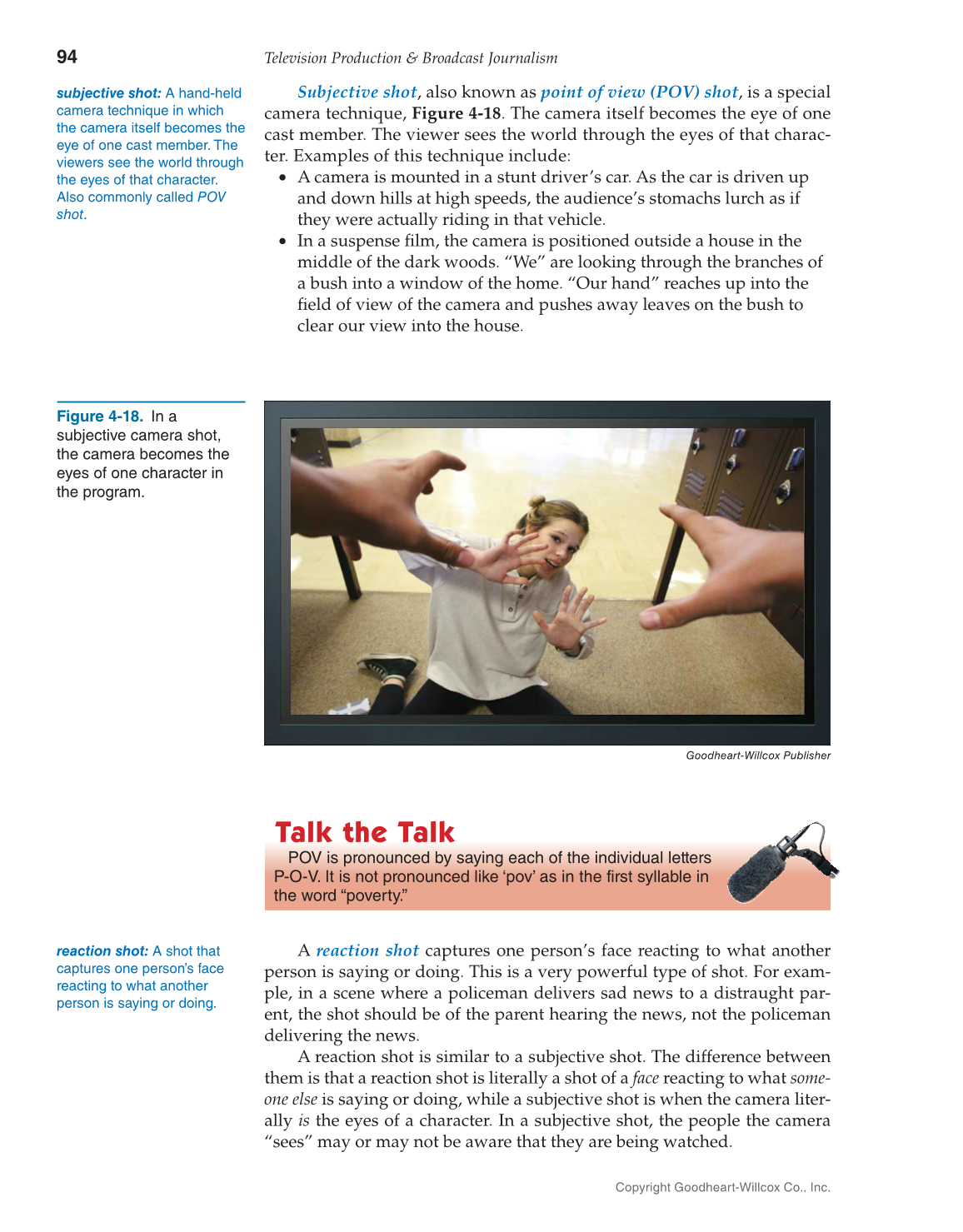 94

Television Production & Broadcast Journalism

subjective shot: A hand-held camera technique in which the camera itself becomes the eye of one cast member. The viewers see the world through the eyes of that character. Also commonly called POV shot.

Subjective shot, also known as point of view (POV) shot, is a special camera technique, Figure 4-18. The camera itself becomes the eye of one cast member. The viewer sees the world through the eyes of that character. Examples of this technique include:

• A camera is mounted in a stunt driver's car. As the car is driven up and down hills at high speeds, the audience's stomachs lurch as if they were actually riding in that vehicle.
• In a suspense film, the camera is positioned outside a house in the middle of the dark woods. "We" are looking through the branches of a bush into a window of the home. "Our hand" reaches up into the field of view of the camera and pushes away leaves on the bush to clear our view into the house.

Figure 4-18. In a subjective camera shot, the camera becomes the eyes of one character in the program.

Goodheart-Willcox Publisher

Talk the Talk

POV is pronounced by saying each of the individual letters P-O-V. It is not pronounced like 'pov' as in the first syllable in the word "poverty."

reaction shot: A shot that captures one person's face reacting to what another person is saying or doing.

A reaction shot captures one person's face reacting to what another person is saying or doing. This is a very powerful type of shot. For example, in a scene where a policeman delivers sad news to a distraught parent, the shot should be of the parent hearing the news, not the policeman delivering the news.

A reaction shot is similar to a subjective shot. The difference between them is that a reaction shot is literally a shot of a face reacting to what someone else is saying or doing, while a subjective shot is when the camera literally is the eyes of a character. In a subjective shot, the people the camera "sees" may or may not be aware that they are being watched.

Copyright Goodheart-Willcox Co., Inc.