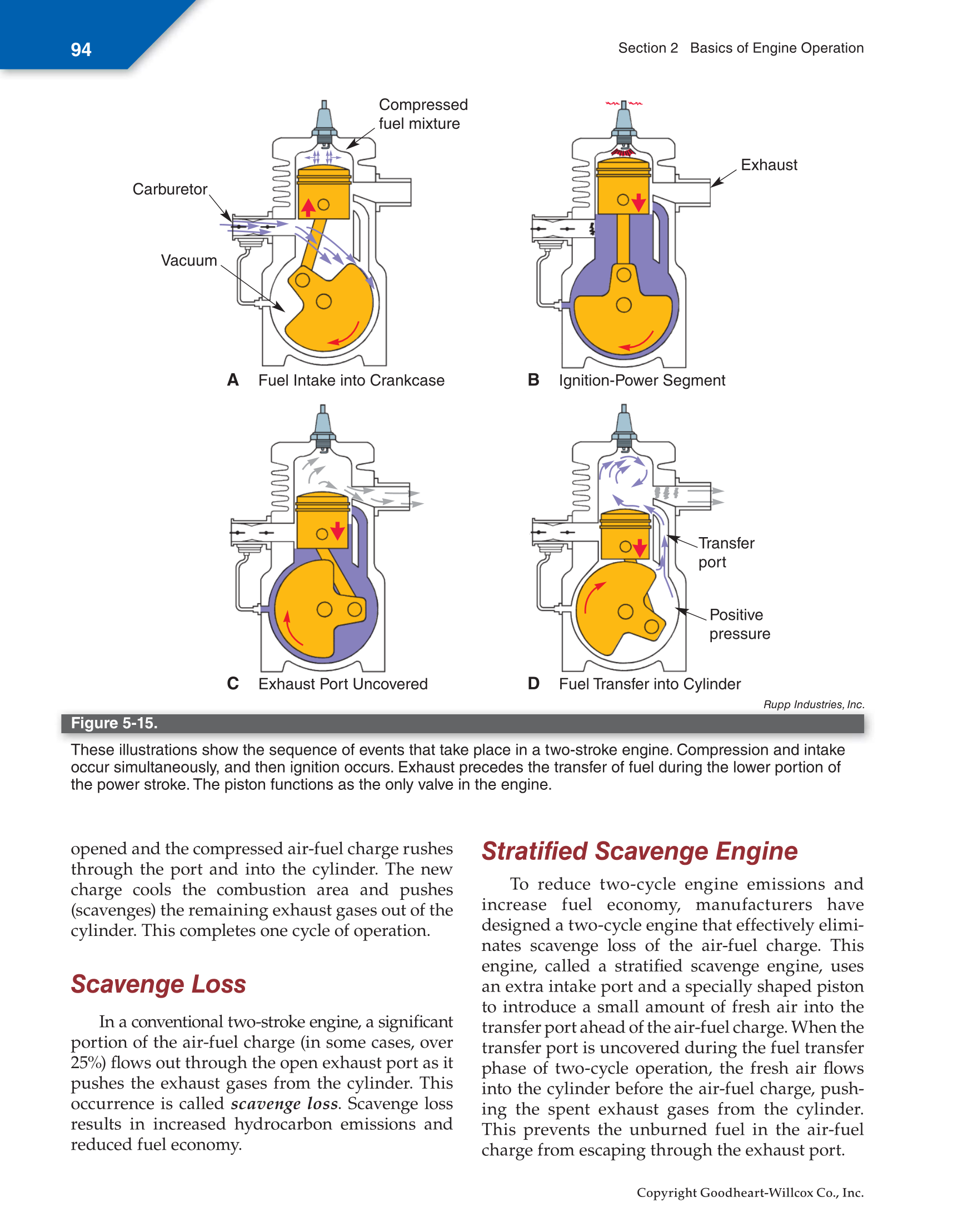 94

Section 2 Basics of Engine Operation

Compressed fuel mixture

Carburetor

Vacuum

A Fuel Intake into Crankcase

Exhaust

B Ignition-Power Segment

C Exhaust Port Uncovered

Transfer port

Positive pressure

D Fuel Transfer into Cylinder

Rupp Industries, Inc.

Figure 5-15.

These illustrations show the sequence of events that take place in a two-stroke engine. Compression and intake occur simultaneously, and then ignition occurs. Exhaust precedes the transfer of fuel during the lower portion of the power stroke. The piston functions as the only valve in the engine.

opened and the compressed air-fuel charge rushes through the port and into the cylinder. The new charge cools the combustion area and pushes (scavenges) the remaining exhaust gases out of the cylinder. This completes one cycle of operation.

Scavenge Loss

In a conventional two-stroke engine, a significant portion of the air-fuel charge (in some cases, over 25%) flows out through the open exhaust port as it pushes the exhaust gases from the cylinder. This occurrence is called scavenge loss. Scavenge loss results in increased hydrocarbon emissions and reduced fuel economy.

Stratified Scavenge Engine

To reduce two-cycle engine emissions and increase fuel economy, manufacturers have designed a two-cycle engine that effectively eliminates scavenge loss of the air-fuel charge. This engine, called a stratified scavenge engine, uses an extra intake port and a specially shaped piston to introduce a small amount of fresh air into the transfer port ahead of the air-fuel charge. When the transfer port is uncovered during the fuel transfer phase of two-cycle operation, the fresh air flows into the cylinder before the air-fuel charge, pushing the spent exhaust gases from the cylinder. This prevents the unburned fuel in the air-fuel charge from escaping through the exhaust port.

Copyright Goodheart-Willcox Co., Inc.