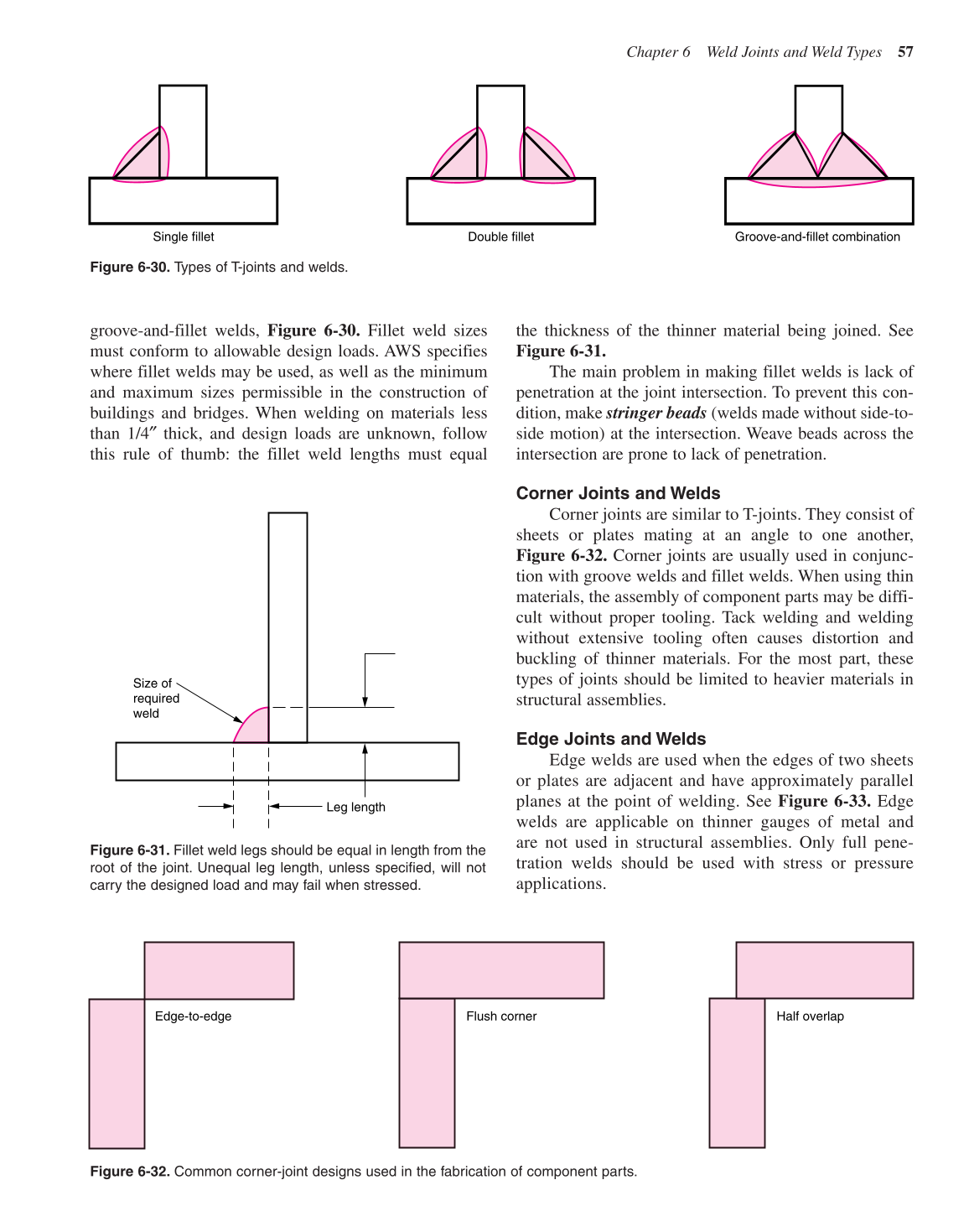 Chapter 6 Weld Joints and Weld Types 57

Single fillet

Double fillet

Groove-and-fillet combination

Figure 6-30. Types of T-joints and welds.

groove-and-fillet welds, Figure 6-30. Fillet weld sizes must conform to allowable design loads. AWS specifies where fillet welds may be used, as well as the minimum and maximum sizes permissible in the construction of buildings and bridges. When welding on materials less than 1/4″ thick, and design loads are unknown, follow this rule of thumb: the fillet weld lengths must equal

Size of required weld

Leg length

Figure 6-31. Fillet weld legs should be equal in length from the root of the joint. Unequal leg length, unless specified, will not carry the designed load and may fail when stressed.

the thickness of the thinner material being joined. See Figure 6-31.

The main problem in making fillet welds is lack of penetration at the joint intersection. To prevent this condition, make stringer beads (welds made without side-to-side motion) at the intersection. Weave beads across the intersection are prone to lack of penetration.

Corner Joints and Welds

Corner joints are similar to T-joints. They consist of sheets or plates mating at an angle to one another, Figure 6-32. Corner joints are usually used in conjunction with groove welds and fillet welds. When using thin materials, the assembly of component parts may be difficult without proper tooling. Tack welding and welding without extensive tooling often causes distortion and buckling of thinner materials. For the most part, these types of joints should be limited to heavier materials in structural assemblies.

Edge Joints and Welds

Edge welds are used when the edges of two sheets or plates are adjacent and have approximately parallel planes at the point of welding. See Figure 6-33. Edge welds are applicable on thinner gauges of metal and are not used in structural assemblies. Only full penetration welds should be used with stress or pressure applications.

Edge-to-edge

Flush corner

Half overlap

Figure 6-32. Common corner-joint designs used in the fabrication of component parts.