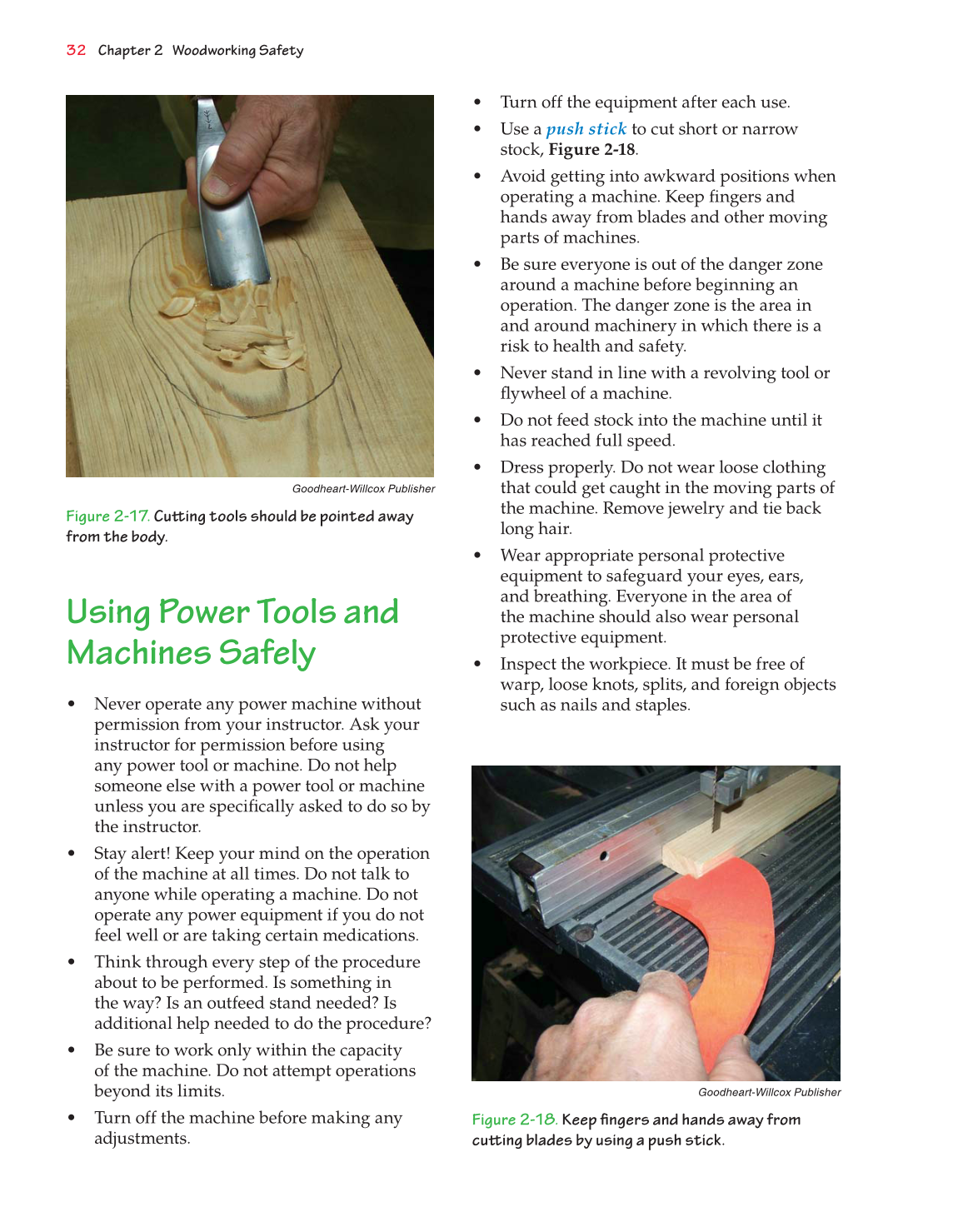 32 Chapter 2 Woodworking Safety

Goodheart-Willcox Publisher

Figure 2-17. Cutting tools should be pointed away from the body.

Using Power Tools and Machines Safely

• Never operate any power machine without permission from your instructor. Ask your instructor for permission before using any power tool or machine. Do not help someone else with a power tool or machine unless you are specifically asked to do so by the instructor.
• Stay alert! Keep your mind on the operation of the machine at all times. Do not talk to anyone while operating a machine. Do not operate any power equipment if you do not feel well or are taking certain medications.
• Think through every step of the procedure about to be performed. Is something in the way? Is an outfeed stand needed? Is additional help needed to do the procedure?
• Be sure to work only within the capacity of the machine. Do not attempt operations beyond its limits.
• Turn off the machine before making any adjustments.
• Turn off the equipment after each use.
• Use a push stick to cut short or narrow stock, Figure 2-18.
• Avoid getting into awkward positions when operating a machine. Keep fingers and hands away from blades and other moving parts of machines.
• Be sure everyone is out of the danger zone around a machine before beginning an operation. The danger zone is the area in and around machinery in which there is a risk to health and safety.
• Never stand in line with a revolving tool or flywheel of a machine.
• Do not feed stock into the machine until it has reached full speed.
• Dress properly. Do not wear loose clothing that could get caught in the moving parts of the machine. Remove jewelry and tie back long hair.
• Wear appropriate personal protective equipment to safeguard your eyes, ears, and breathing. Everyone in the area of the machine should also wear personal protective equipment.
• Inspect the workpiece. It must be free of warp, loose knots, splits, and foreign objects such as nails and staples.

Goodheart-Willcox Publisher

Figure 2-18. Keep fingers and hands away from cutting blades by using a push stick.